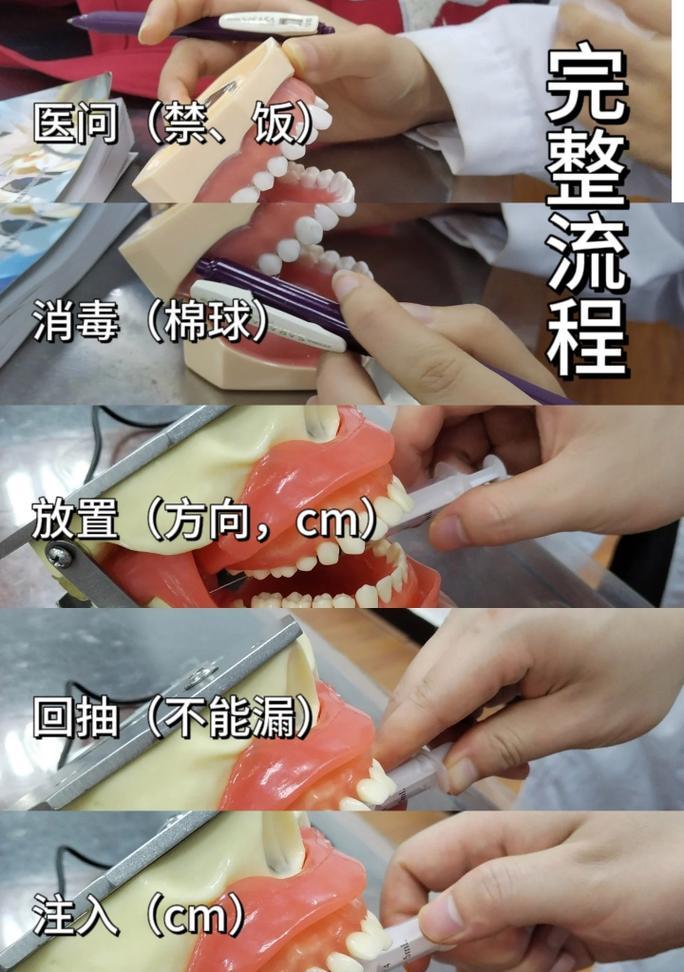 完整流程

医问（禁、饭）

消毒（棉球）

放置（方向，cm）

回抽（不能漏）

注入（cm）